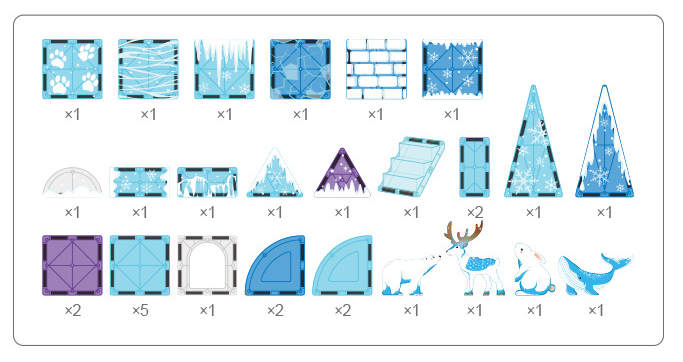 ×1 ×1 ×1 ×1 ×1 ×1

×1 ×1 ×1 ×1 ×1 ×1 ×2 ×1 ×1

×2 ×5 ×1 ×2 ×2 ×1 ×1 ×1 ×1